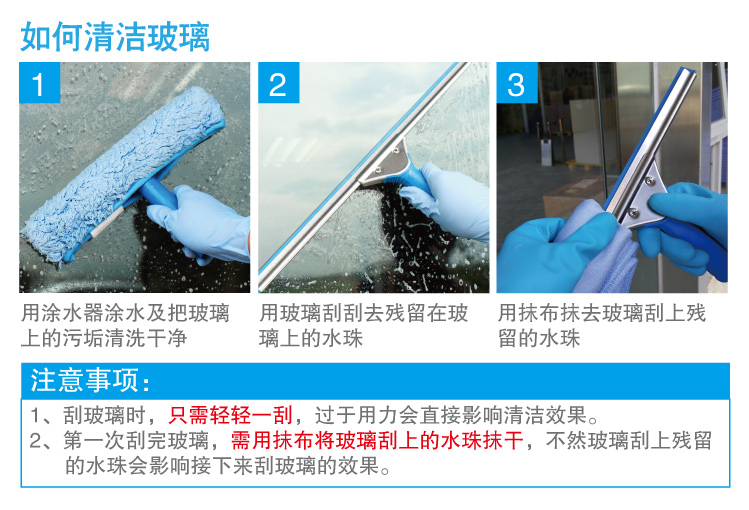 如何清洁玻璃

1

用涂水器涂水及把玻璃上的污垢清洗干净

2

用玻璃刮刮去残留在玻璃上的水珠

3

用抹布抹去玻璃刮上残留的水珠

注意事项：

1、刮玻璃时，只需轻轻一刮，过于用力会直接影响清洁效果。
2、第一次刮完玻璃，需用抹布将玻璃刮上的水珠抹干，不然玻璃刮上残留的水珠会影响接下来刮玻璃的效果。